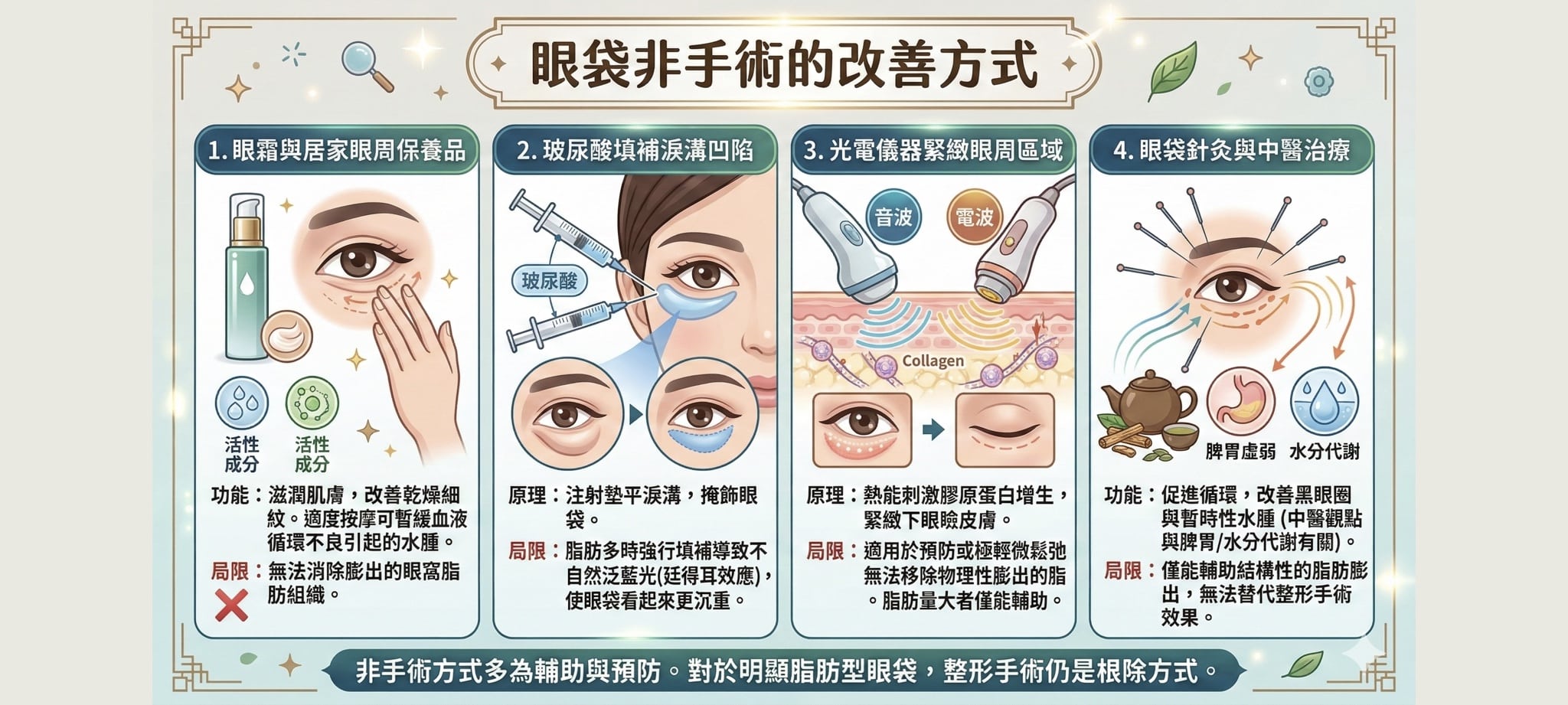 眼袋非手術的改善方式

1. 眼霜與居家眼周保養品

活性成分 活性成分

功能：滋潤肌膚，改善乾燥細紋。適度按摩可暫緩血液循環不良引起的水腫。

局限：無法消除膨出的眼窩脂肪組織。

2. 玻尿酸填補淚溝凹陷

玻尿酸

原理：注射墊平淚溝，掩飾眼袋。

局限：脂肪多時強行填補導致不自然泛藍光(廷得耳效應)，使眼袋看起來更沉重。

3. 光電儀器緊緻眼周區域

音波 電波

Collagen

原理：熱能刺激膠原蛋白增生，緊緻下眼瞼皮膚。

局限：適用於預防或極輕微鬆弛無法移除物理性膨出的脂。脂肪量大者僅能輔助。

4. 眼袋針灸與中醫治療

脾胃虛弱 水分代謝

功能：促進循環，改善黑眼圈與暫時性水腫 (中醫觀點與脾胃/水分代謝有關)。

局限：僅能輔助結構性的脂肪膨出，無法替代整形手術效果。

非手術方式多為輔助與預防。對於明顯脂肪型眼袋，整形手術仍是根除方式。